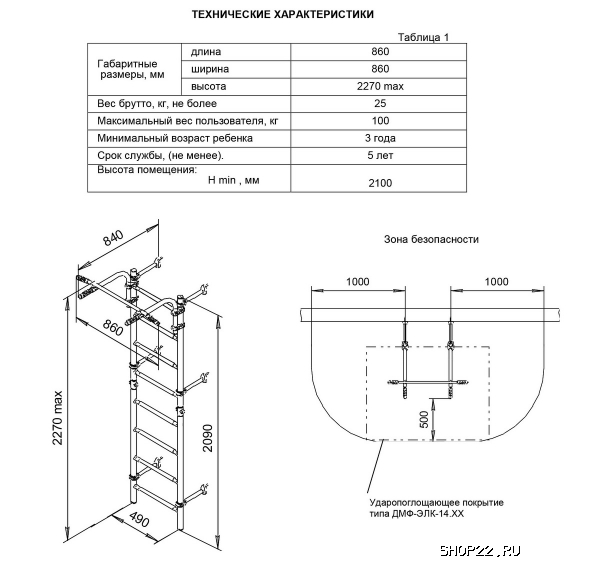 ТЕХНИЧЕСКИЕ ХАРАКТЕРИСТИКИ

Таблица 1

| Габаритные размеры, мм | длина | 860 |
|---|---|---|
| | ширина | 860 |
| | высота | 2270 max |
| Вес брутто, кг, не более | | 25 |
| Максимальный вес пользователя, кг | | 100 |
| Минимальный возраст ребенка | | 3 года |
| Срок службы, (не менее). | | 5 лет |
| Высота помещения: H min , мм | | 2100 |

840
860
2270 max
2090
490

Зона безопасности
1000
1000
500
Ударопоглощающее покрытие типа ДМФ-ЭЛК-14.ХХ

SHOP22.RU